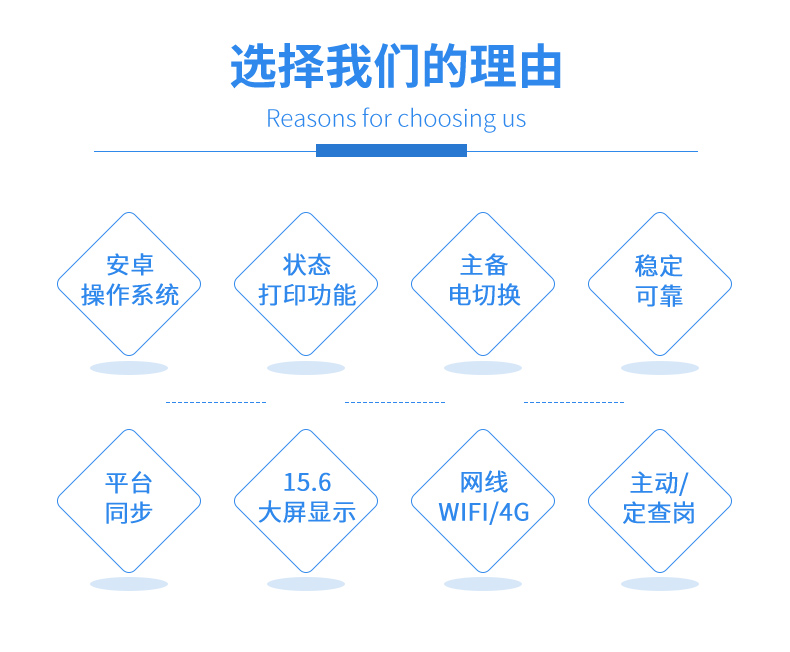 选择我们的理由

Reasons for choosing us

安卓
操作系统

状态
打印功能

主备
电切换

稳定
可靠

平台
同步

15.6
大屏显示

网线
WIFI/4G

主动/
定查岗